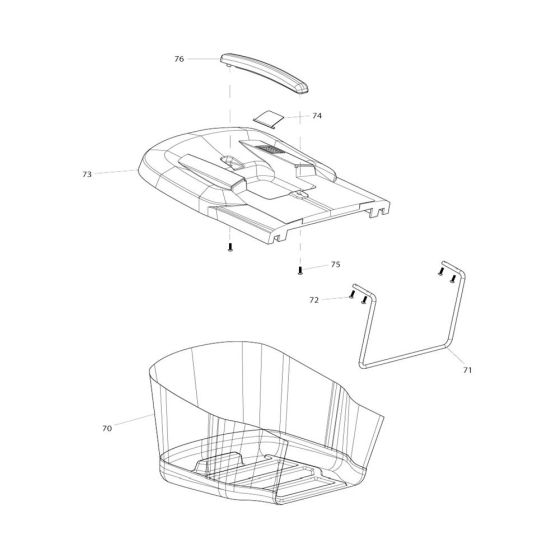 76

74

73

75

72

71

70