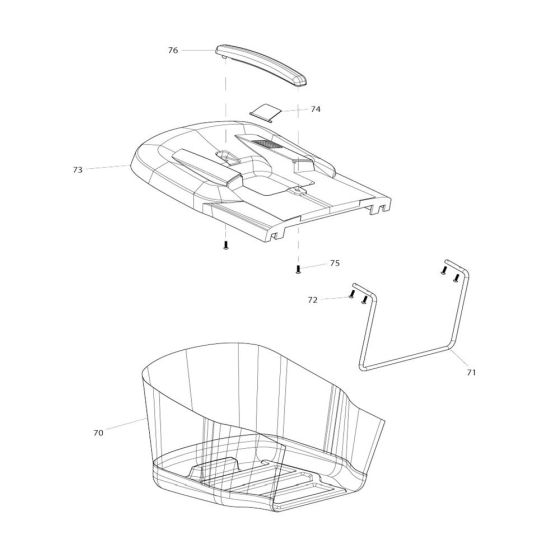 76
74
73
75
72
71
70