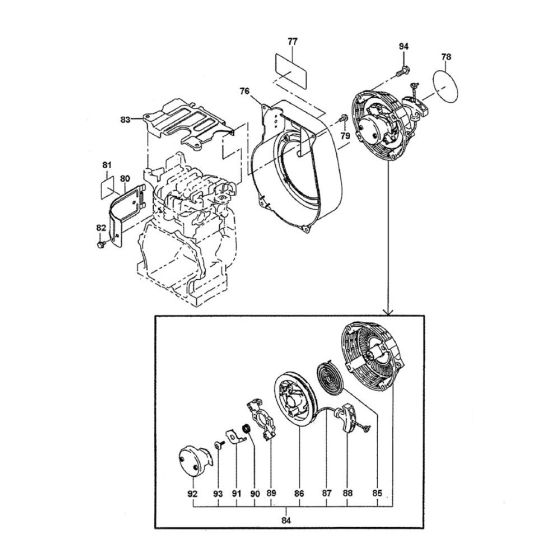 77
94
78
76
83
79
81
80
82
92
93
91
90
89
86
87
88
85
84