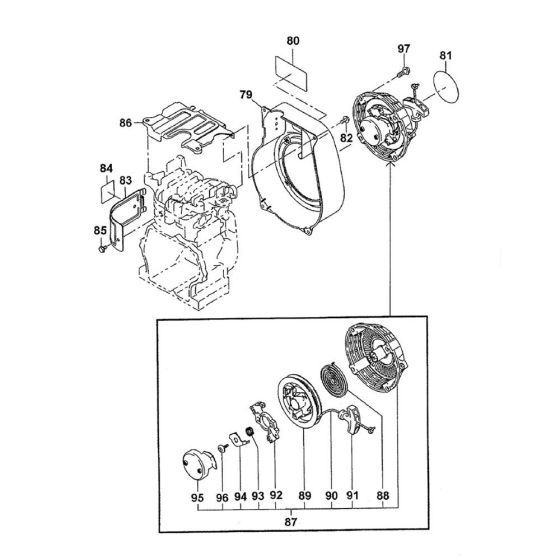 80
97
81
79
86
82
84
83
85
95
96
94
93
92
89
90
91
88
87