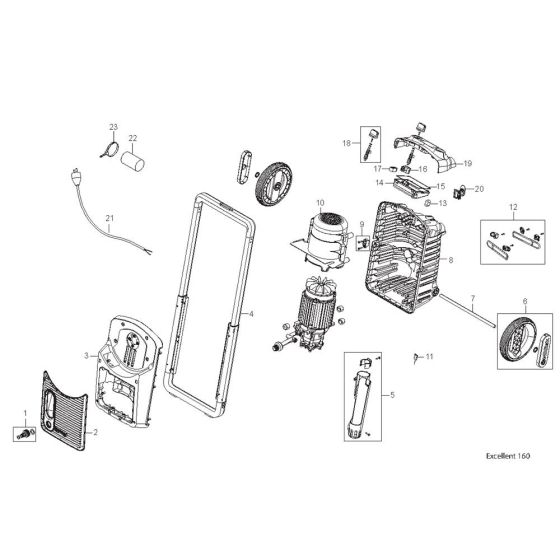 23
22
21
18
17
16
19
14
15
20
13
12
10
9
8
7
6
4
3
11
5
1
2
Excellent 160