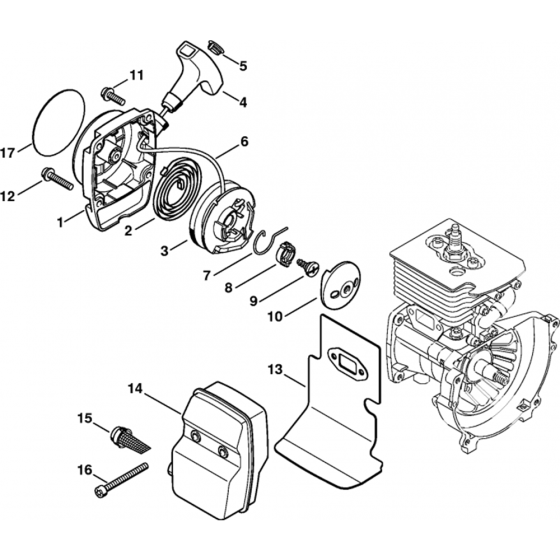 11
5
4
17
6
12
1
2
3
7
8
9
10
13
14
15
16