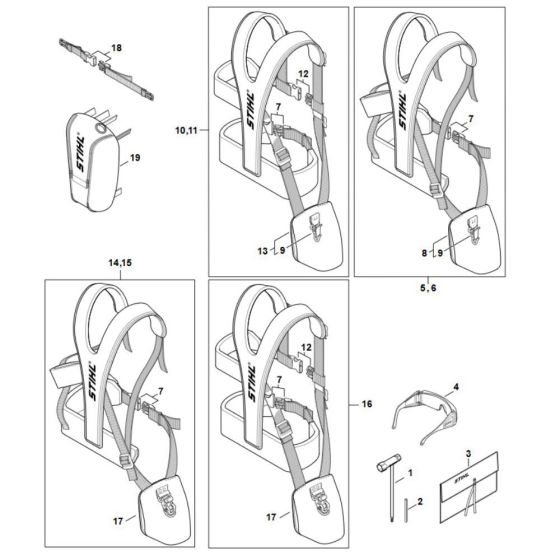 18

STIHL

19

10,11

STIHL

12

7

13

9

STIHL

7

8

9

5, 6

14,15

STIHL

7

17

STIHL

12

7

16

17

4

1

2

3

STIHL