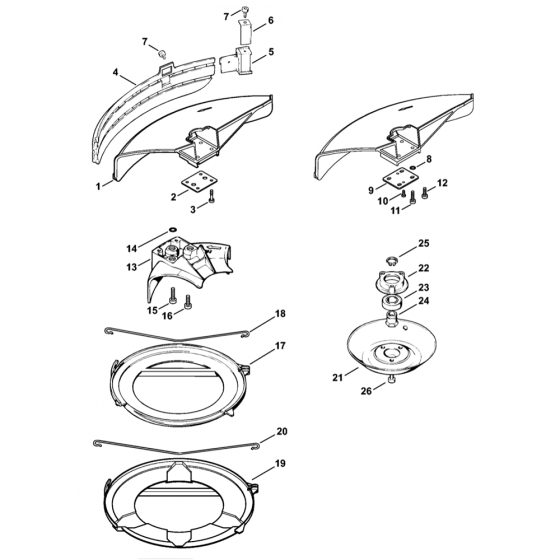 7
6
7
5
4
1
2
3
8
9
12
10
11
14
13
15
16
25
22
23
24
18
17
21
26
20
19