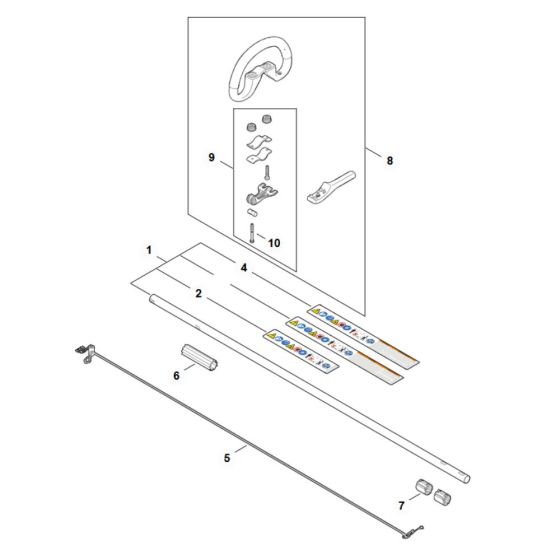 9
8
10
1
4
2
6
5
7