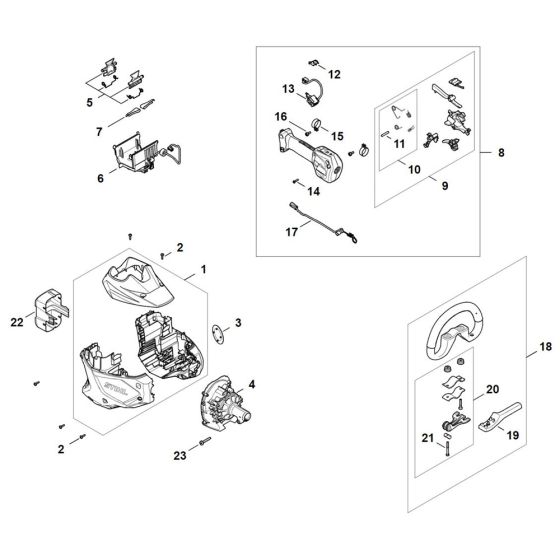 5
7
6
12
13
16
15
11
8
10
9
14
17
2
1
22
3
STIHL
4
2
23
18
20
21
19