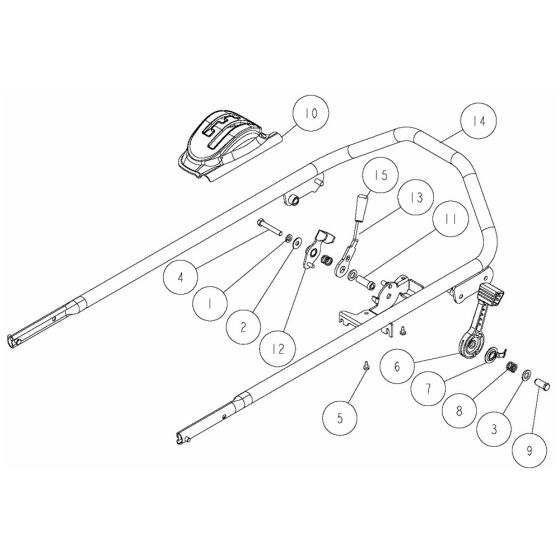 10
14
15
13
11
4
1
2
12
6
7
8
3
5
9