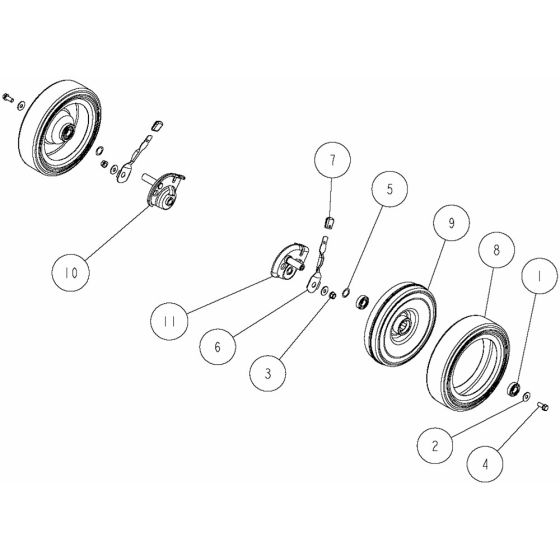 7
5
9
8
1
10
11
6
3
2
4