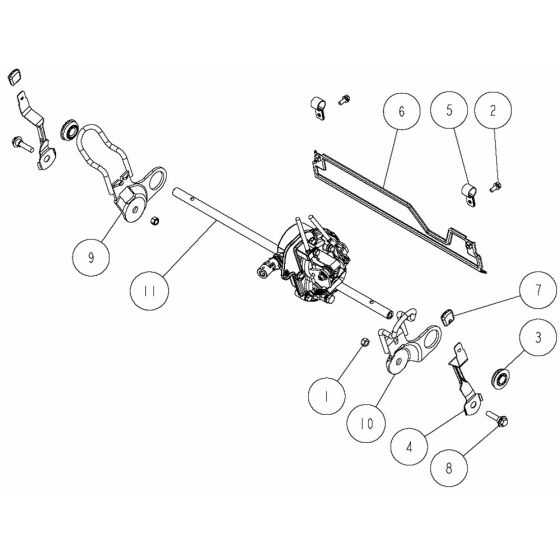 6
5
2
9
11
7
3
1
10
4
8