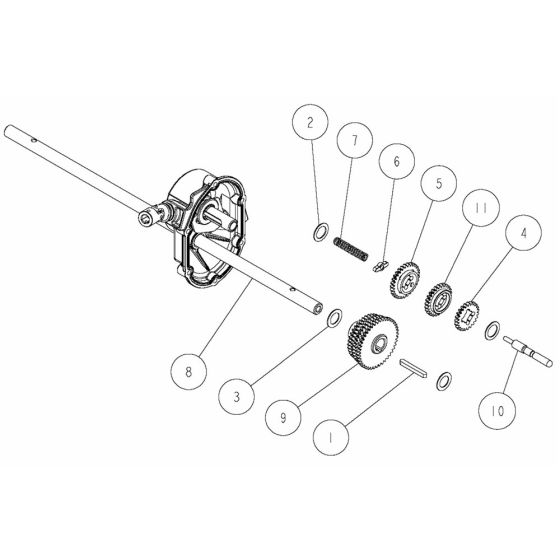 2
7
6
5
11
4
8
3
9
1
10