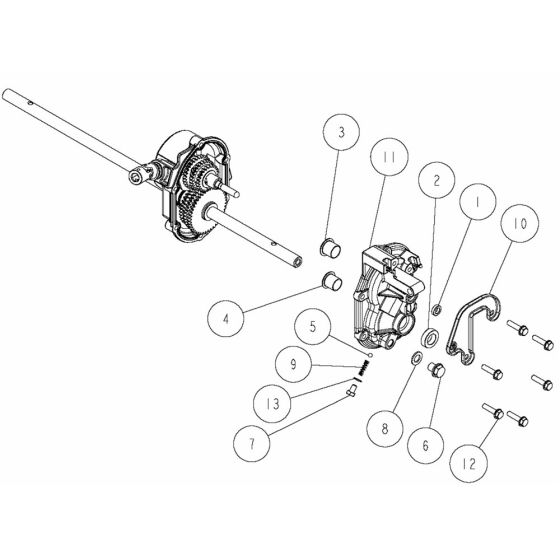 3
11
2
1
10
4
5
9
13
7
8
6
12