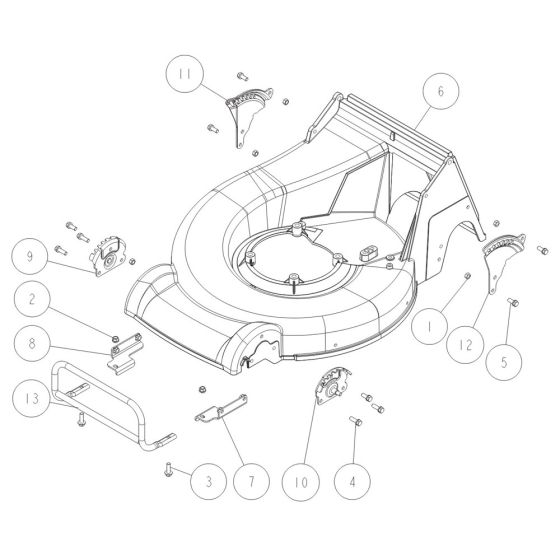 11
6
9
2
8
13
1
12
5
3
7
10
4