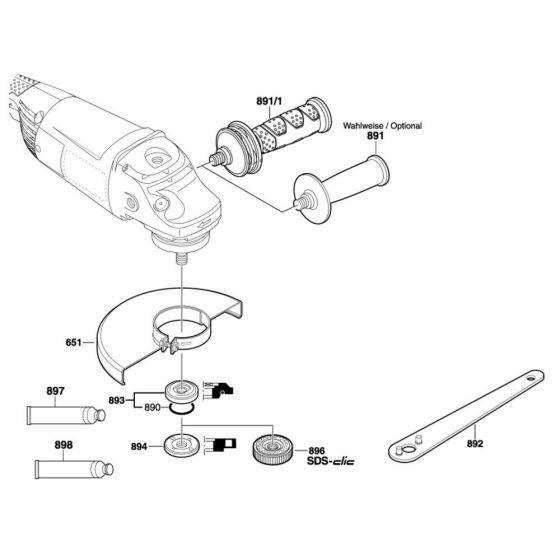 891/1

Wahlweise / Optional
891

651

897

893

890

898

894

896
SDS-clic

892