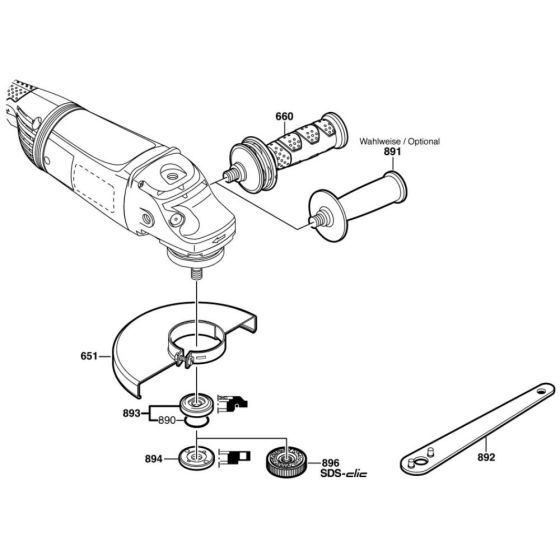 660

Wahlweise / Optional
891

651

893
890

894

896
SDS-clic

892