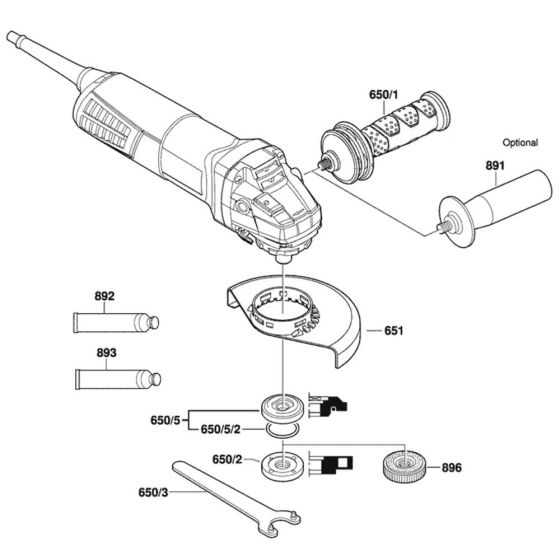 650/1

Optional

891

892

651

893

650/5

650/5/2

650/2

896

650/3