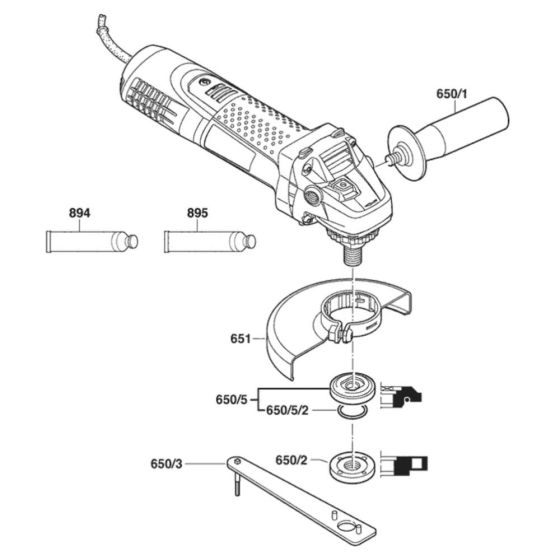 650/1

894

895

651

650/5

650/5/2

650/3

650/2