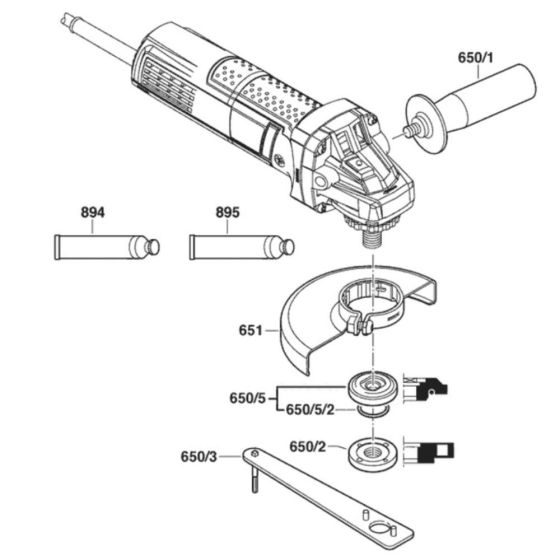 650/1

894

895

651

650/5

650/5/2

650/2

650/3