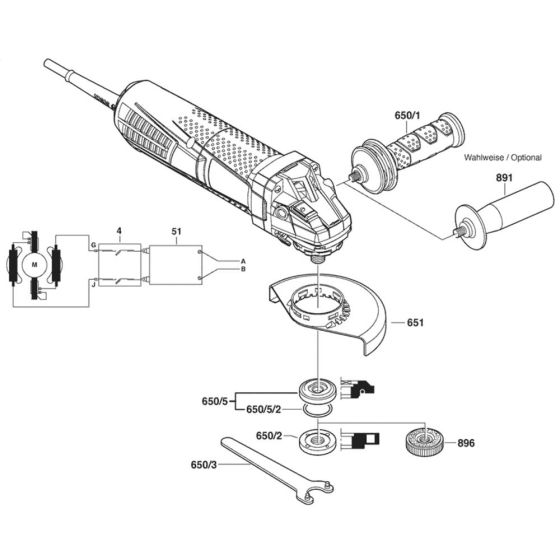 650/1
Wahlweise / Optional
891
4
51
M
G
J
A
B
651
650/5
650/5/2
650/2
896
650/3