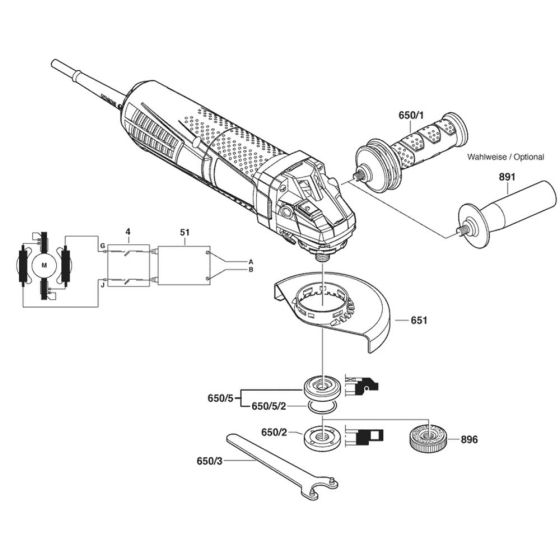 650/1

Wahlweise / Optional

891

4

51

M

G

J

A

B

651

650/5

650/5/2

650/2

896

650/3