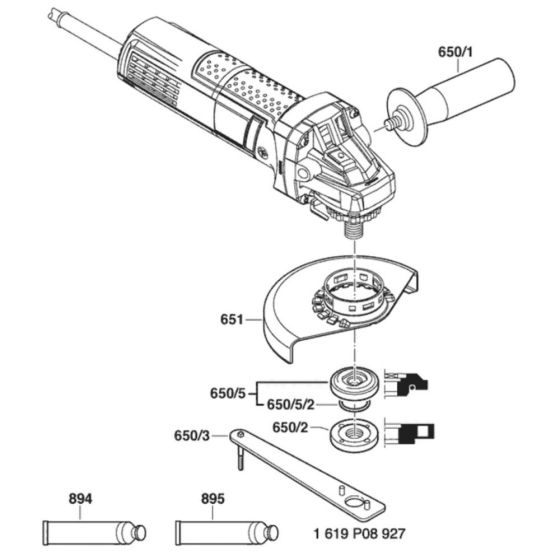 650/1

651

650/5

650/5/2

650/2

650/3

894

895

1 619 P08 927