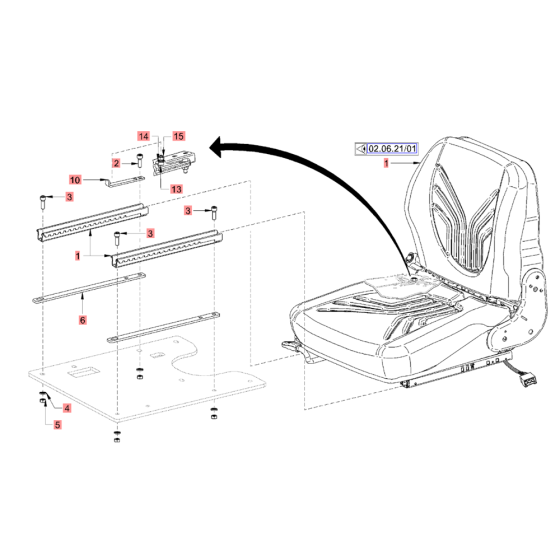 14
15
2
10
13
3
3
3
1
6
4
5
02.06.21/01
1