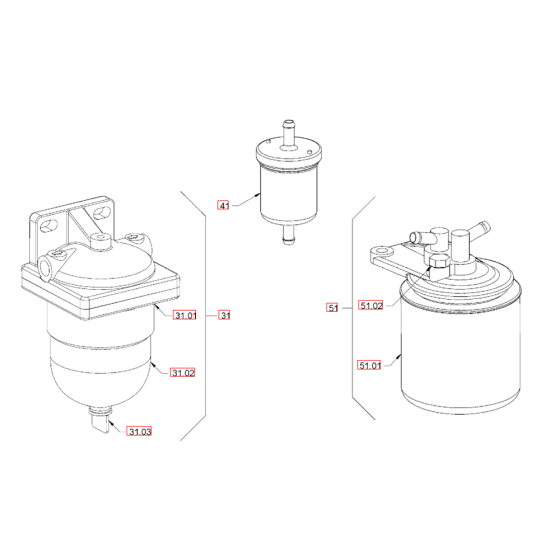 41

31.01
31
31.02
31.03

51
51.02
51.01