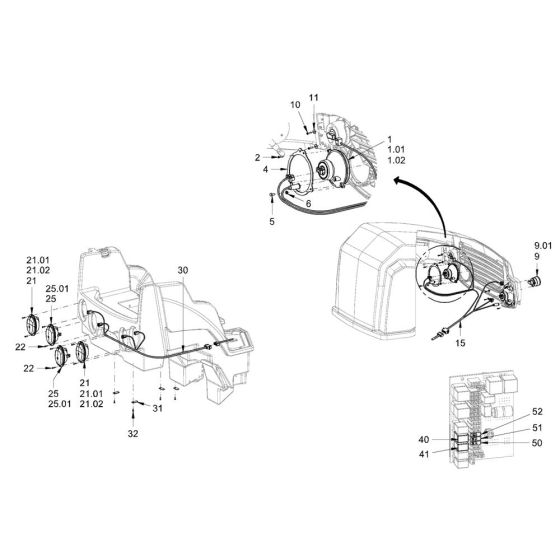 10
11
1
1.01
1.02
2
4
6
5
9.01
9
15
21.01
21.02
21
25.01
25
30
22
22
25
25.01
21
21.01
21.02
31
32
52
51
50
40
41