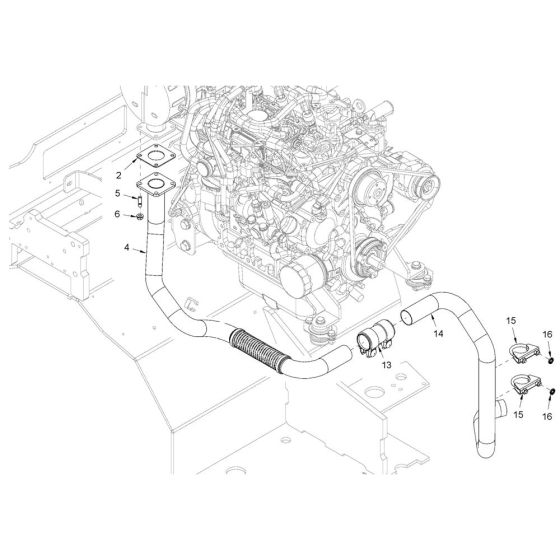 2
5
6
4
13
14
15
16
15
16