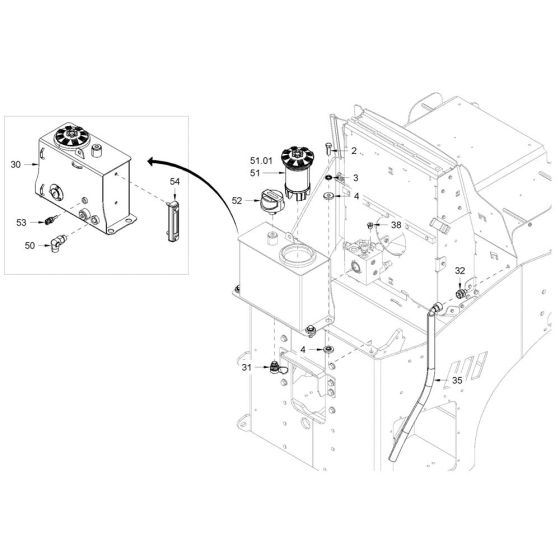 30
54
53
50
51.01
51
52
2
3
4
38
32
4
31
35