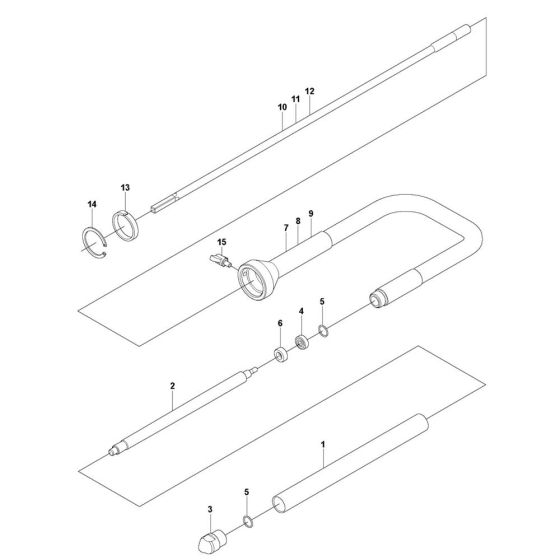 10
11
12
13
14
15
7
8
9
5
4
6
2
1
5
3