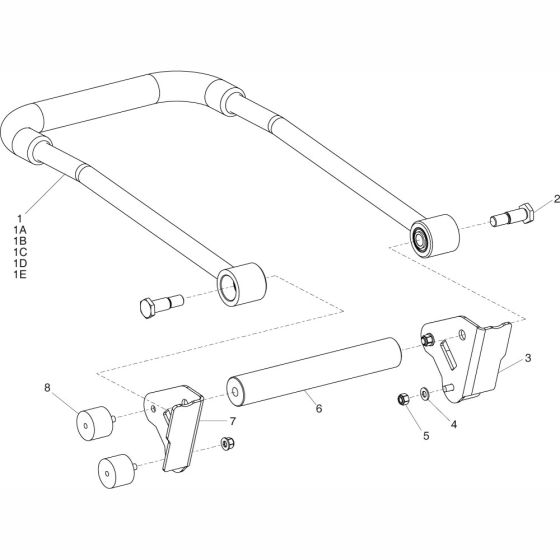 1
1A
1B
1C
1D
1E

2

3

8

7

6

4

5