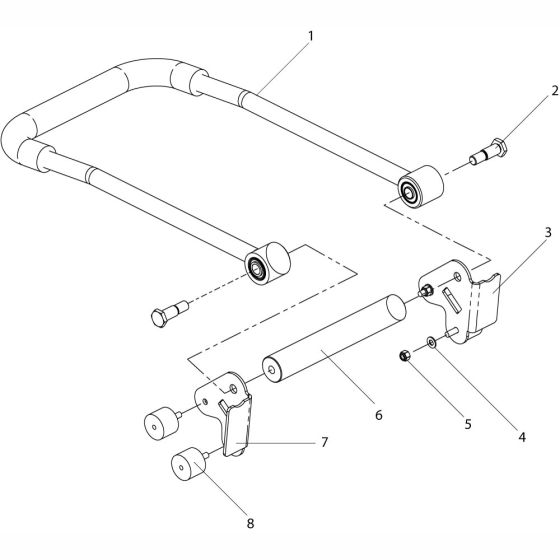 1
2
3
6
5
4
7
8