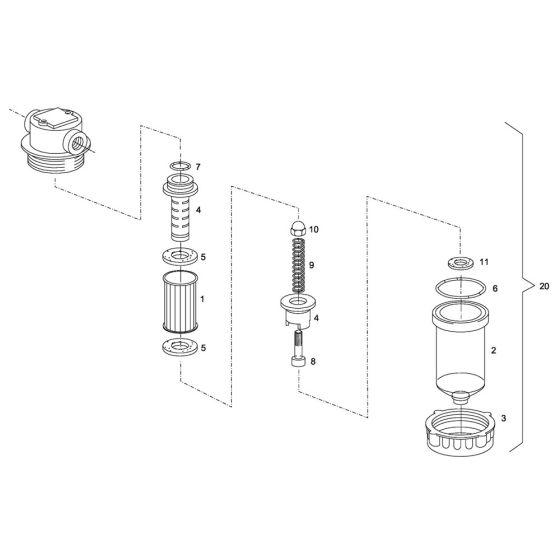 7
4
5
1
5
10
9
4
8
11
6
2
3
20