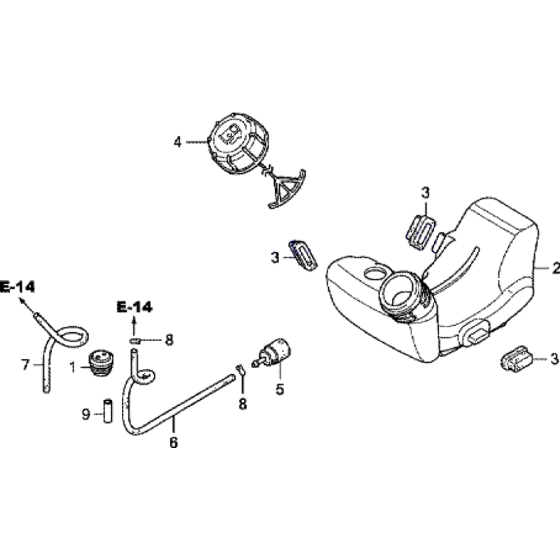 4
3
3
2
E-14
E-14
8
7
1
5
3
8
9
6