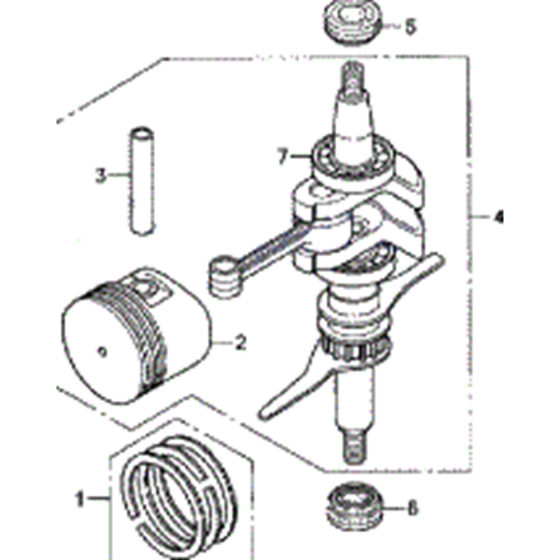 5
7
3
4
2
1
6