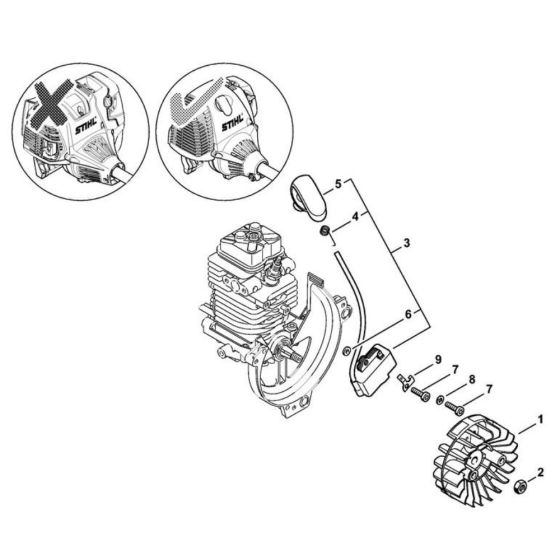 STIHL
STIHL
5
4
3
6
9
7
8
7
1
2