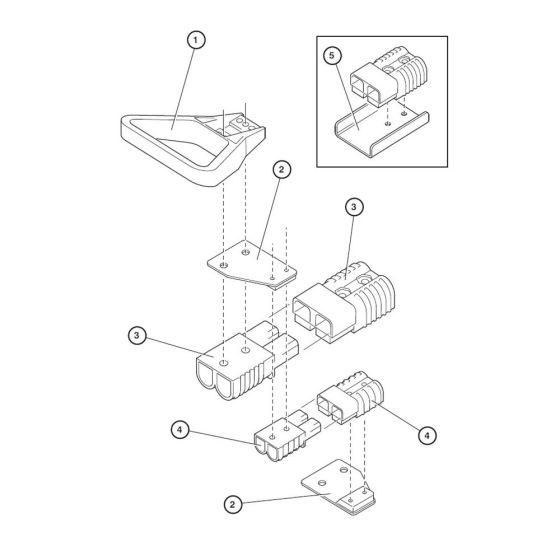 1
5
2
3
3
4
4
2