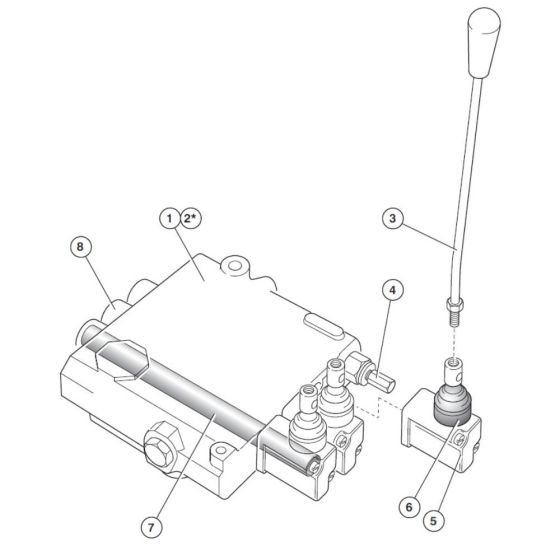 1
2*
8
3
4
7
6
5