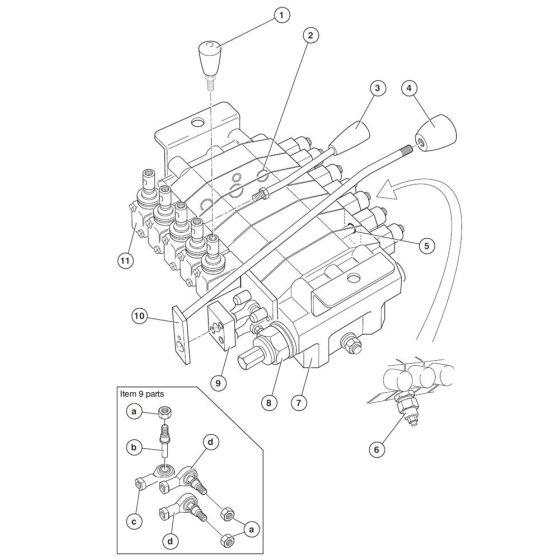 1
2
3
4
5
11
10
9
8
7
6
Item 9 parts
a
b
d
c
d
a