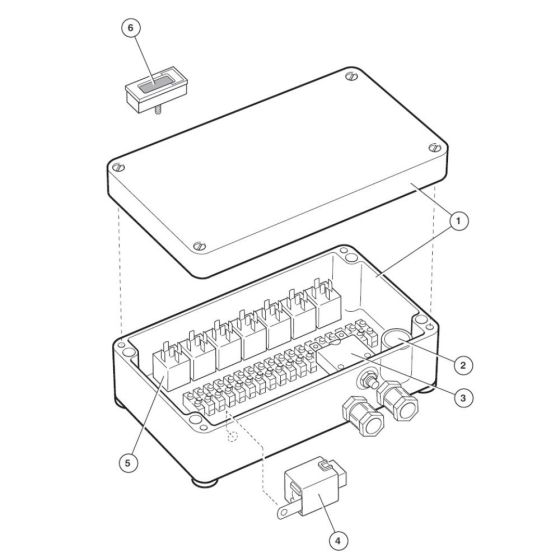 6
1
2
3
5
4