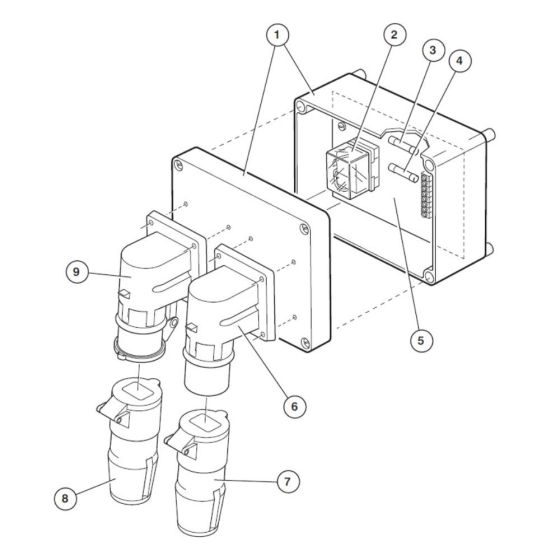 1
2
3
4
9
5
6
7
8