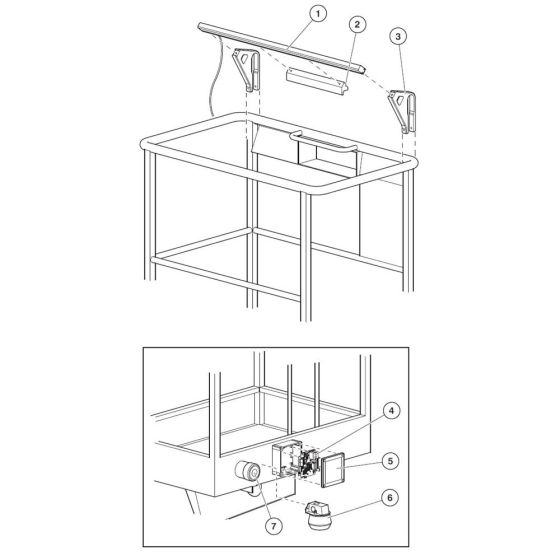 1
2
3
4
5
6
7