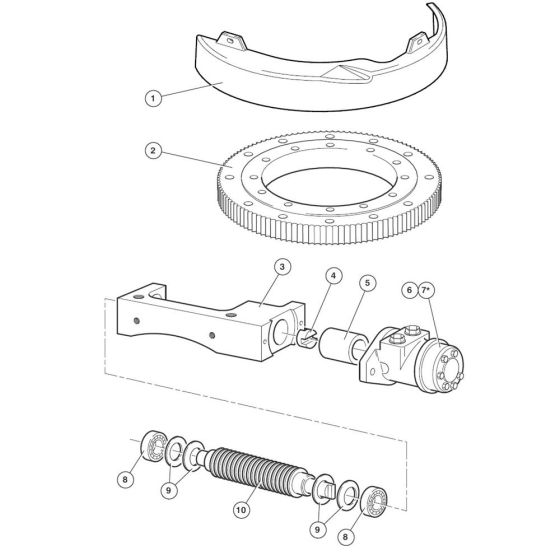 1
2
3
4
5
6
7*
8
9
10
9
8