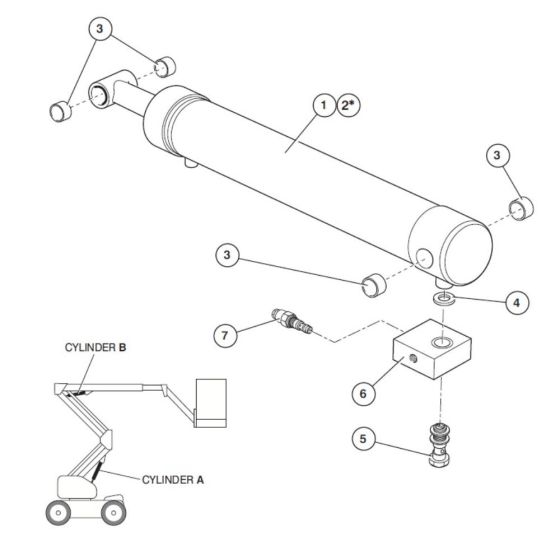 3

1 2*

3

3

4

7

CYLINDER B

6

5

CYLINDER A