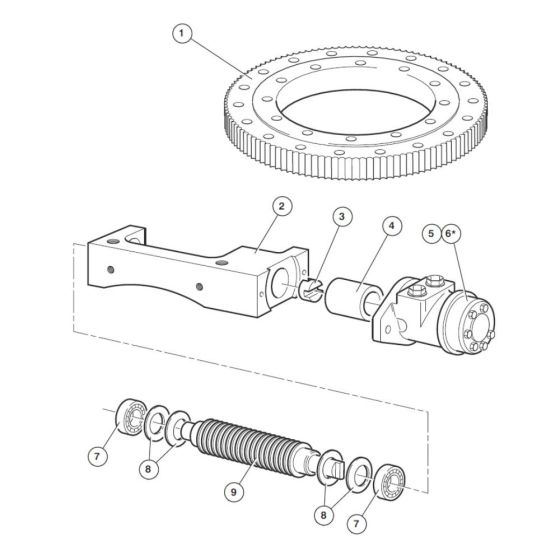 1

2

3

4

5 6*

7

8

9

8

7