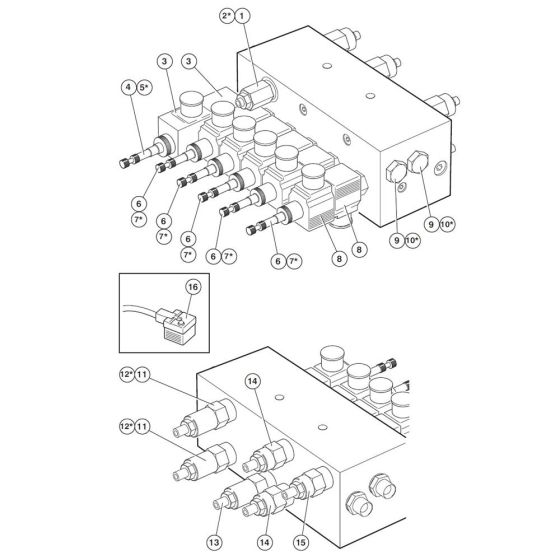 2*
1
3
3
4
5*
6
7*
6
7*
6
7*
6
7*
6
7*
8
8
9
10*
9
10*
16
12*
11
12*
11
14
13
14
15