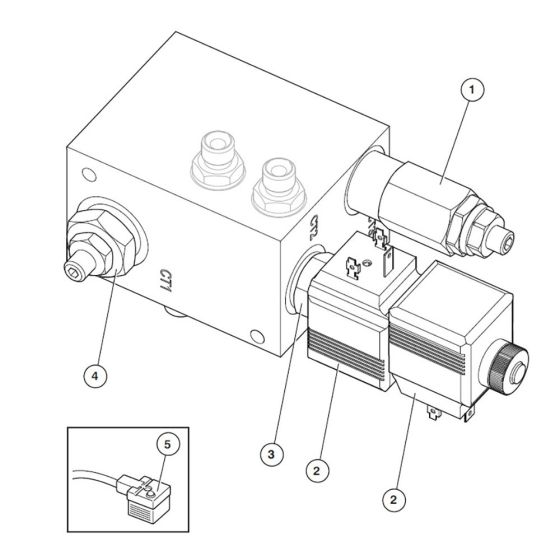 1

CT2

CT1

4

3

2

2

5