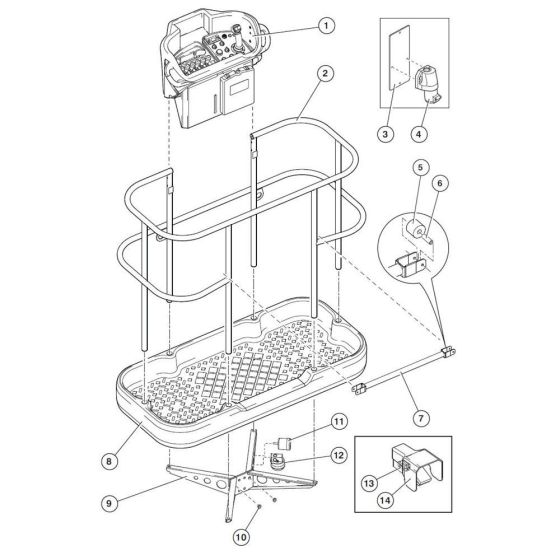 1
2
3
4
5
6
7
8
9
10
11
12
13
14