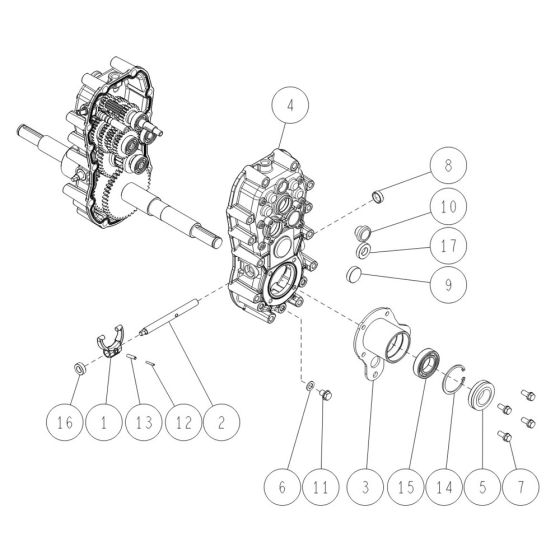 4
8
10
17
9
16
1
13
12
2
6
11
3
15
14
5
7