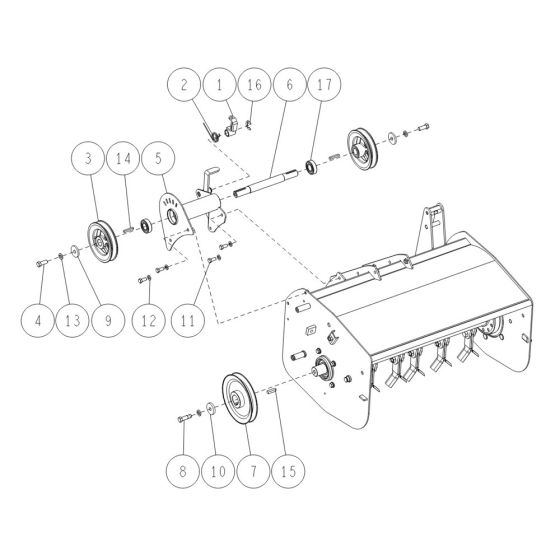 2
1
16
6
17
3
14
5
4
13
9
12
11
8
10
7
15